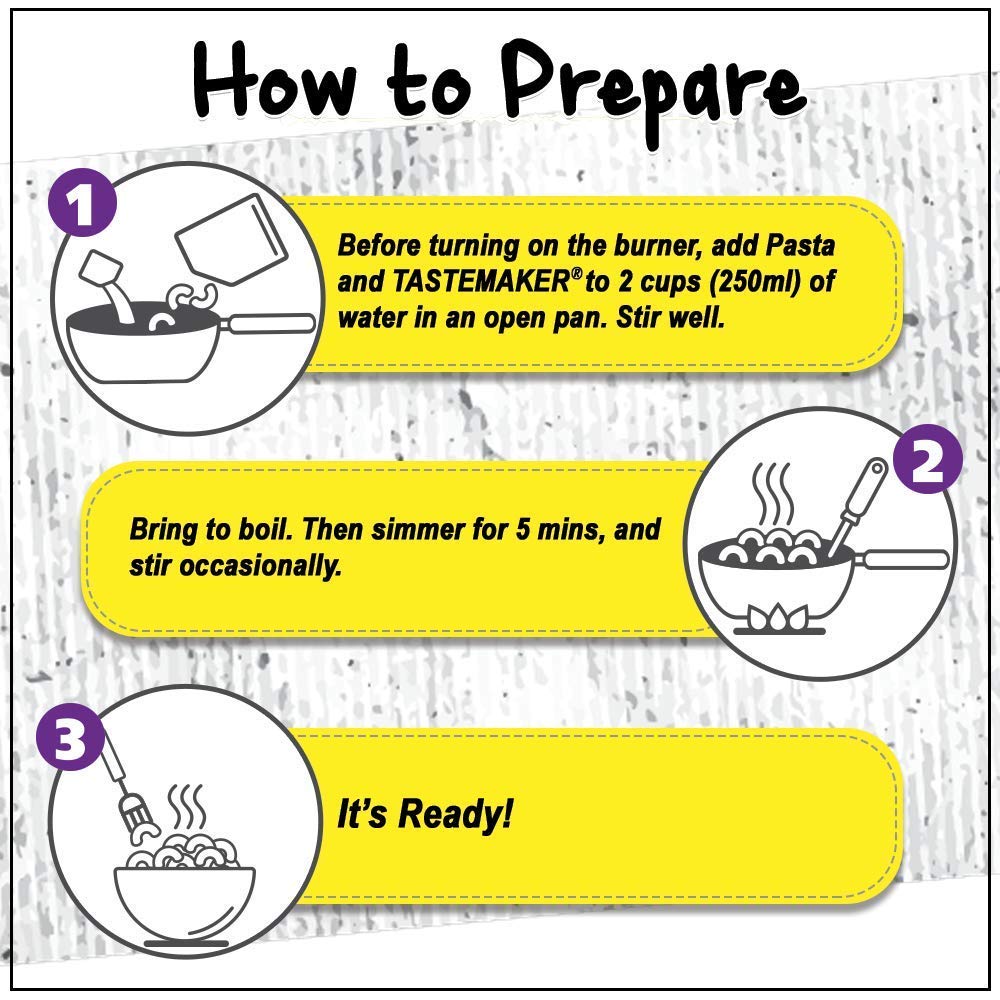 How to Prepare

1

Before turning on the burner, add Pasta and TASTEMAKER® to 2 cups (250ml) of water in an open pan. Stir well.

2

Bring to boil. Then simmer for 5 mins, and stir occasionally.

3

It's Ready!